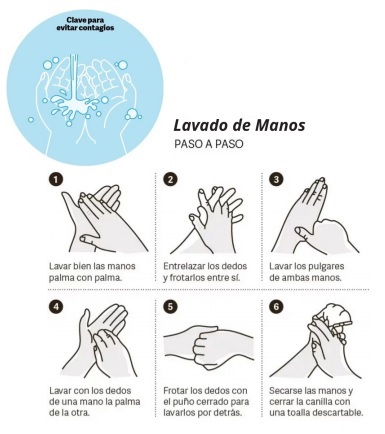 Clave para evitar contagios

Lavado de Manos
PASO A PASO

1
Lavar bien las manos palma con palma.

2
Entrelazar los dedos y frotarlos entre sí.

3
Lavar los pulgares de ambas manos.

4
Lavar con los dedos de una mano la palma de la otra.

5
Frotar los dedos con el puño cerrado para lavarlos por detrás.

6
Secarse las manos y cerrar la canilla con una toalla descartable.